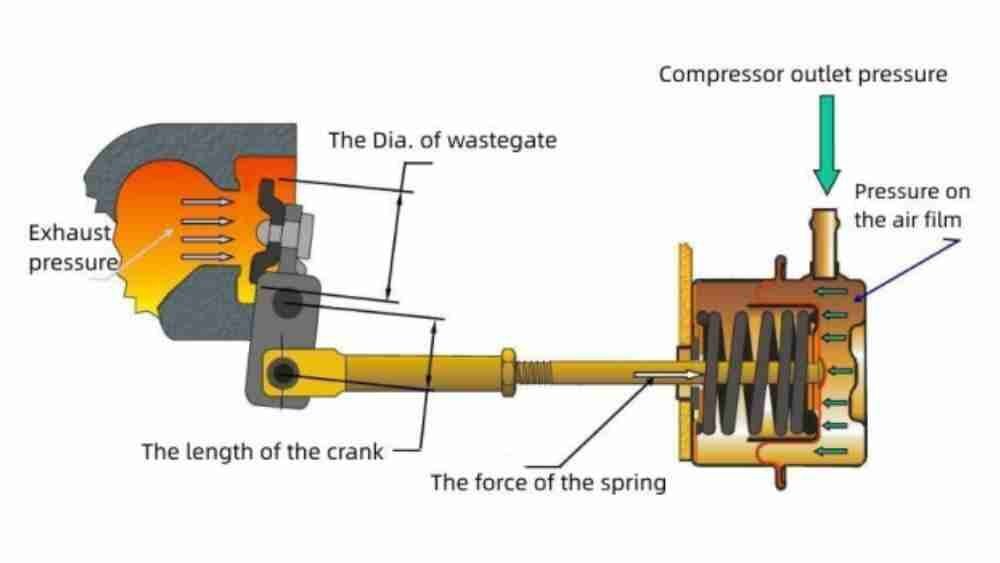 Compressor outlet pressure

The Dia. of wastegate

Pressure on the air film

Exhaust pressure

The length of the crank

The force of the spring