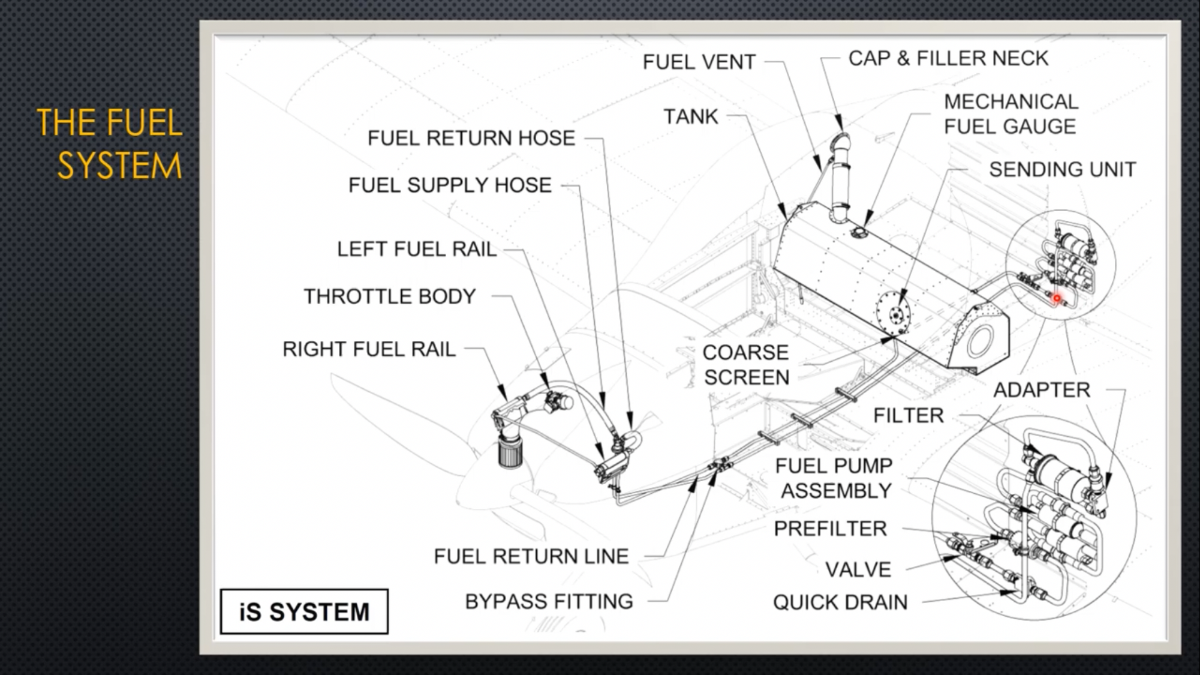 THE FUEL SYSTEM

FUEL VENT
CAP & FILLER NECK
TANK
MECHANICAL FUEL GAUGE
FUEL RETURN HOSE
SENDING UNIT
FUEL SUPPLY HOSE
LEFT FUEL RAIL
THROTTLE BODY
RIGHT FUEL RAIL
COARSE SCREEN
ADAPTER
FILTER
FUEL PUMP ASSEMBLY
PREFILTER
VALVE
QUICK DRAIN
FUEL RETURN LINE
BYPASS FITTING
iS SYSTEM