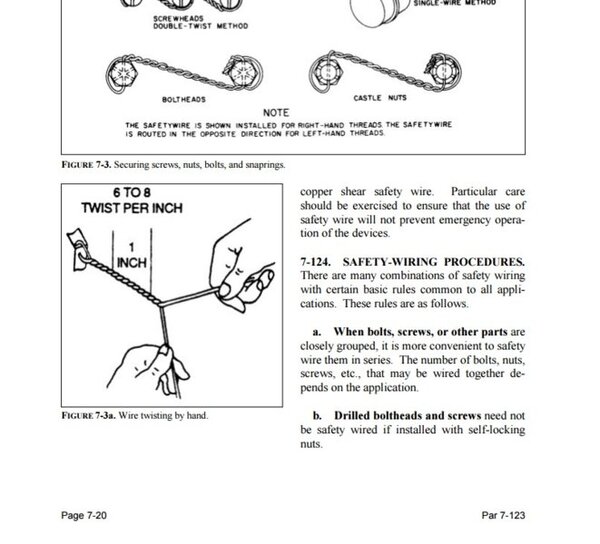 SCREWHEADS
DOUBLE-TWIST METHOD

SINGLE-WIRE METHOD

BOLTHEADS

CASTLE NUTS

NOTE

THE SAFETYWIRE IS SHOWN INSTALLED FOR RIGHT-HAND THREADS. THE SAFETYWIRE IS ROUTED IN THE OPPOSITE DIRECTION FOR LEFT-HAND THREADS.

FIGURE 7-3. Securing screws, nuts, bolts, and snaprings.

6 TO 8
TWIST PER INCH

1
INCH

FIGURE 7-3a. Wire twisting by hand.

copper shear safety wire. Particular care should be exercised to ensure that the use of safety wire will not prevent emergency operation of the devices.

7-124. SAFETY-WIRING PROCEDURES. There are many combinations of safety wiring with certain basic rules common to all applications. These rules are as follows.

a. When bolts, screws, or other parts are closely grouped, it is more convenient to safety wire them in series. The number of bolts, nuts, screws, etc., that may be wired together depends on the application.

b. Drilled boltheads and screws need not be safety wired if installed with self-locking nuts.

Page 7-20

Par 7-123