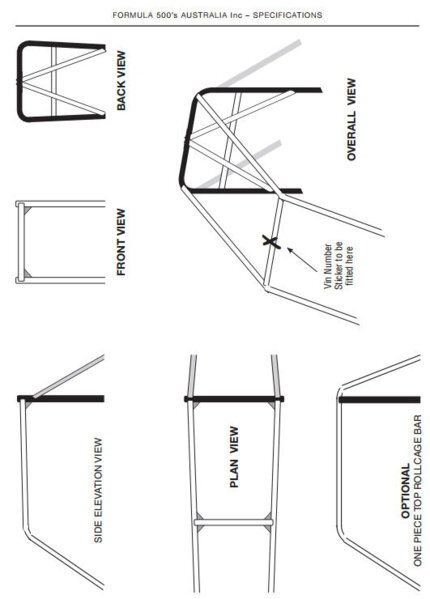 FORMULA 500's AUSTRALIA Inc – SPECIFICATIONS

BACK VIEW

FRONT VIEW

OVERALL VIEW

Vin Number Sticker to be fitted here

SIDE ELEVATION VIEW

PLAN VIEW

OPTIONAL
ONE PIECE TOP ROLLCAGE BAR