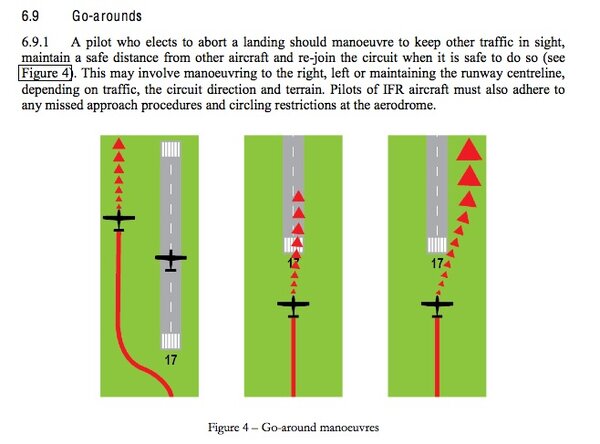 6.9 Go-arounds

6.9.1 A pilot who elects to abort a landing should manoeuvre to keep other traffic in sight, maintain a safe distance from other aircraft and re-join the circuit when it is safe to do so (see Figure 4). This may involve manoeuvring to the right, left or maintaining the runway centreline, depending on traffic, the circuit direction and terrain. Pilots of IFR aircraft must also adhere to any missed approach procedures and circling restrictions at the aerodrome.

17

17

17

Figure 4 – Go-around manoeuvres