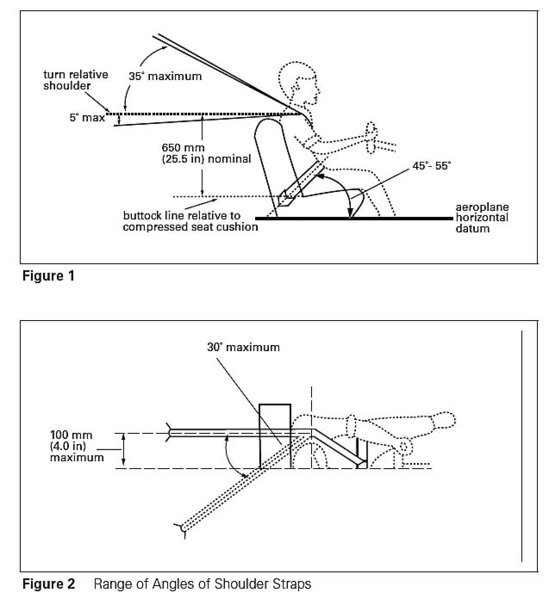 turn relative shoulder

35° maximum

5° max

650 mm
(25.5 in) nominal

45°- 55°

buttock line relative to compressed seat cushion

aeroplane horizontal datum

Figure 1

30° maximum

100 mm
(4.0 in)
maximum

Figure 2 Range of Angles of Shoulder Straps