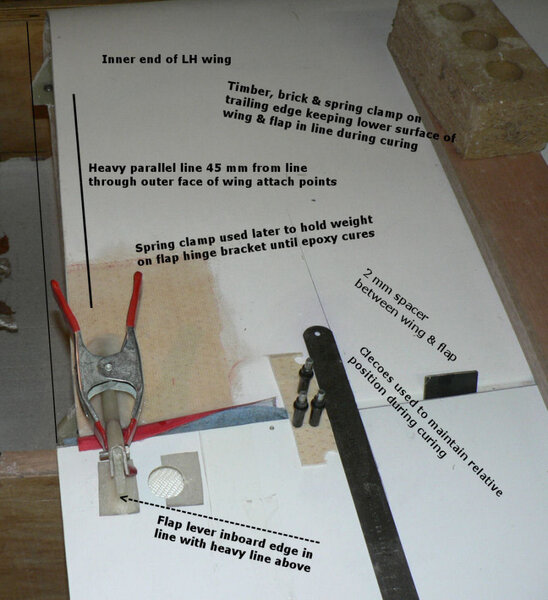 Inner end of LH wing

Timber, brick & spring clamp on trailing edge keeping lower surface of wing & flap in line during curing

Heavy parallel line 45 mm from line through outer face of wing attach points

Spring clamp used later to hold weight on flap hinge bracket until epoxy cures

2 mm spacer between wing & flap

Clecoes used to maintain relative position during curing

Flap lever inboard edge in line with heavy line above