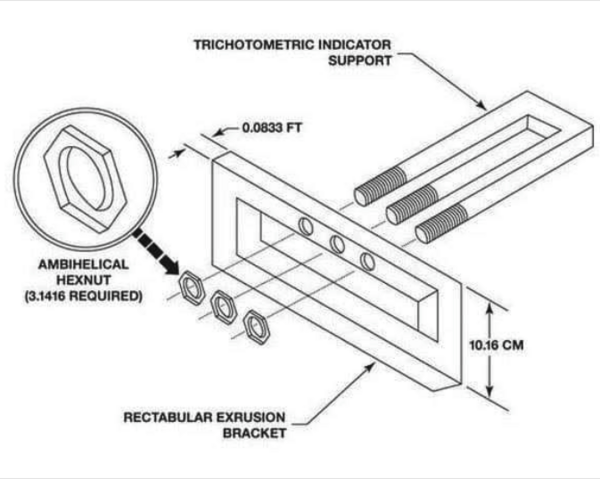 TRICHOTOMETRIC INDICATOR SUPPORT

0.0833 FT

AMBIHELICAL HEXNUT (3.1416 REQUIRED)

10.16 CM

RECTABULAR EXRUSION BRACKET