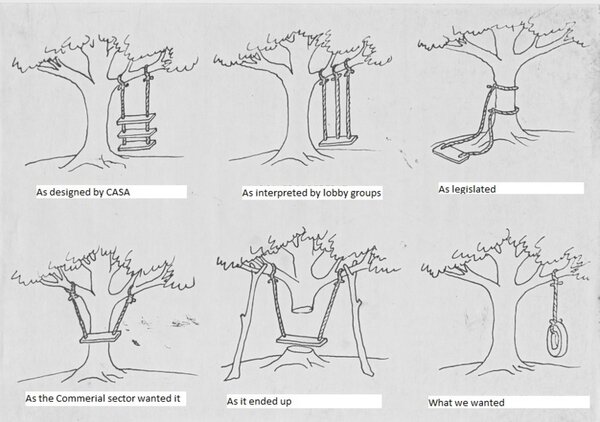 As designed by CASA

As interpreted by lobby groups

As legislated

As the Commerial sector wanted it

As it ended up

What we wanted